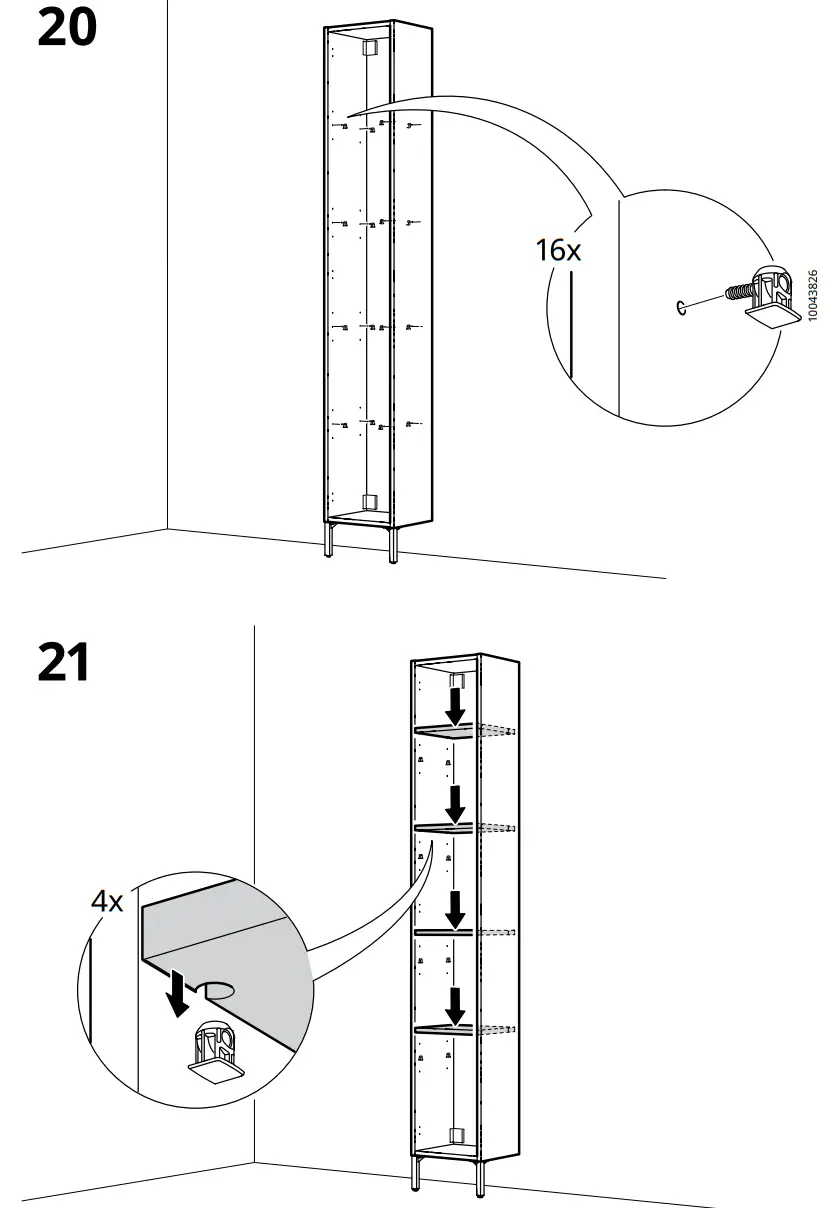 20

16x

10043826

21

4x