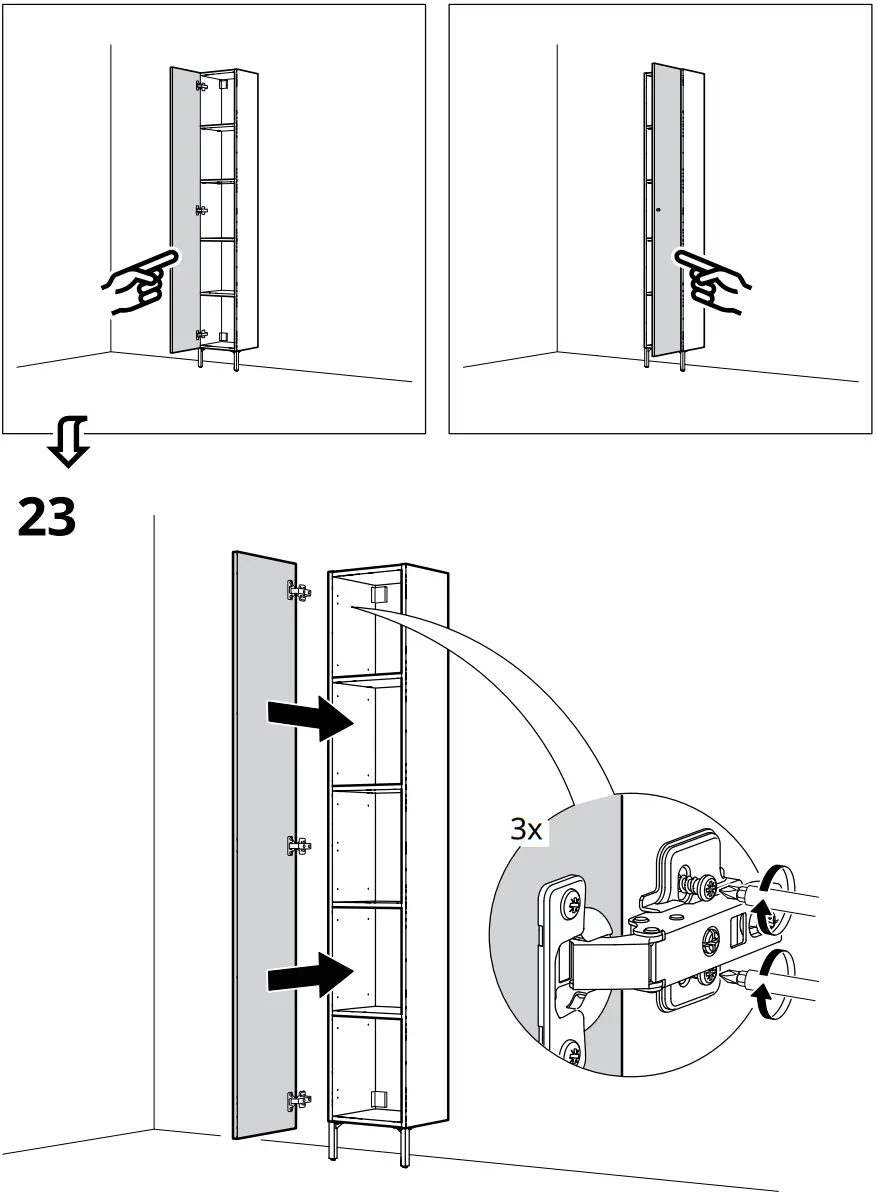 23

3x