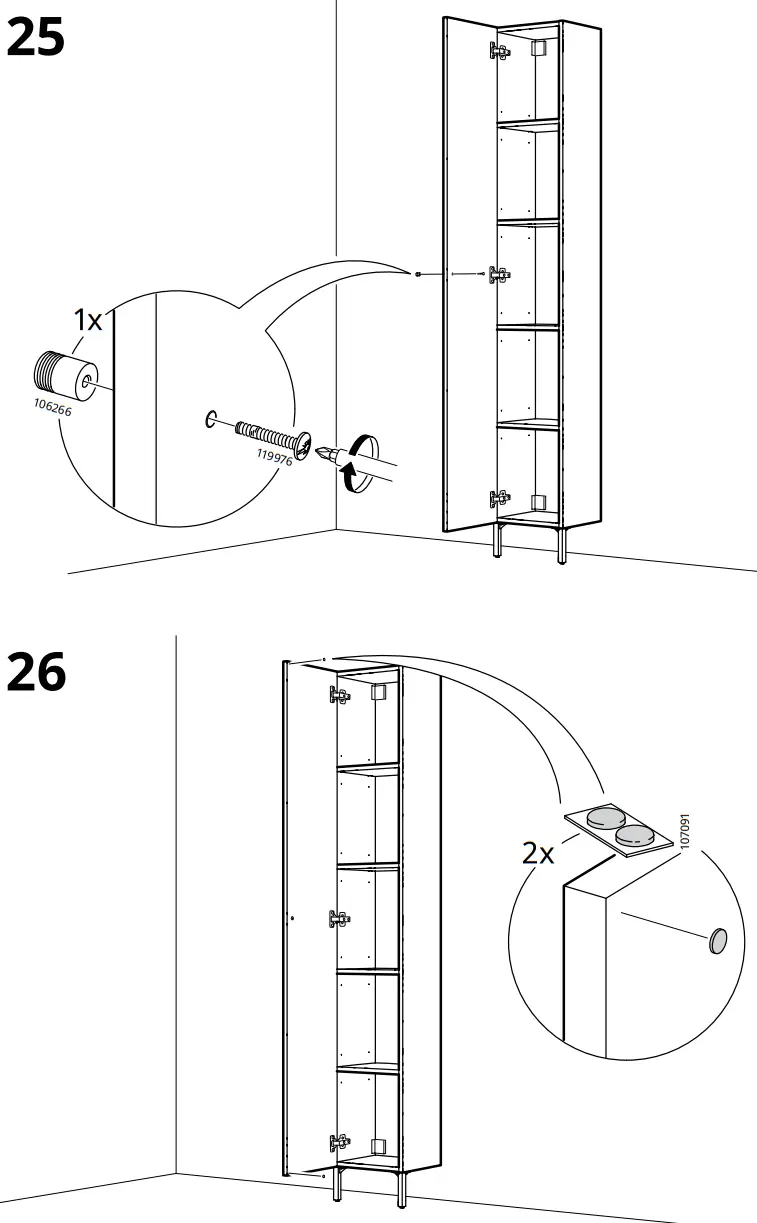 25

1x

106266

119976

26

2x

107091