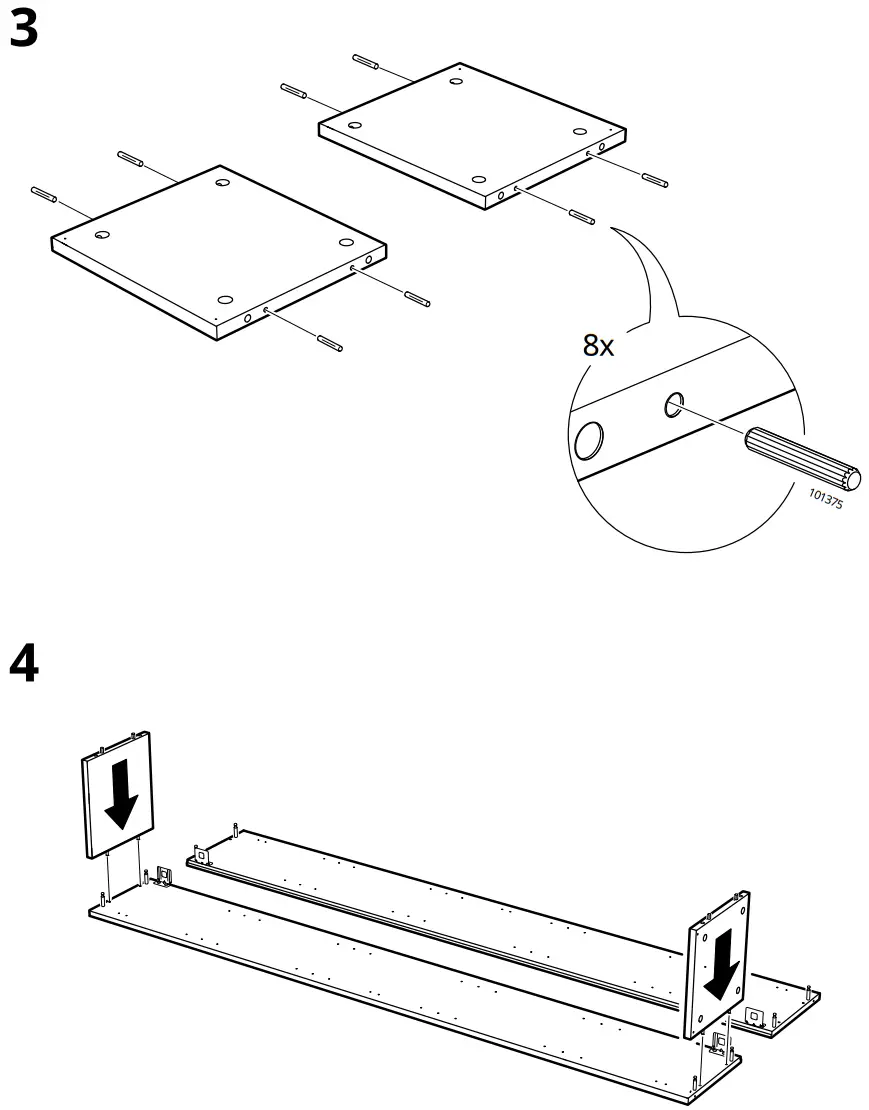 3

8x

101375

4