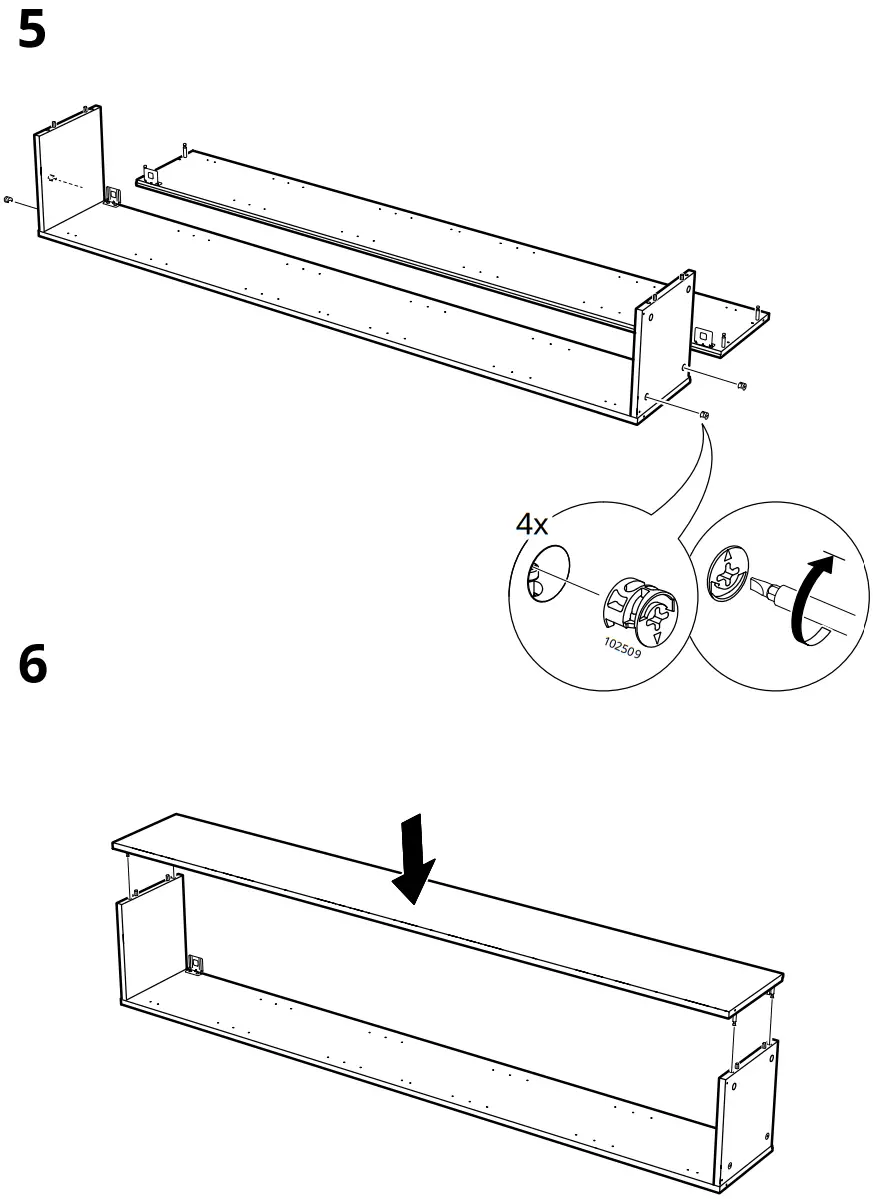 5

4x

102509

6