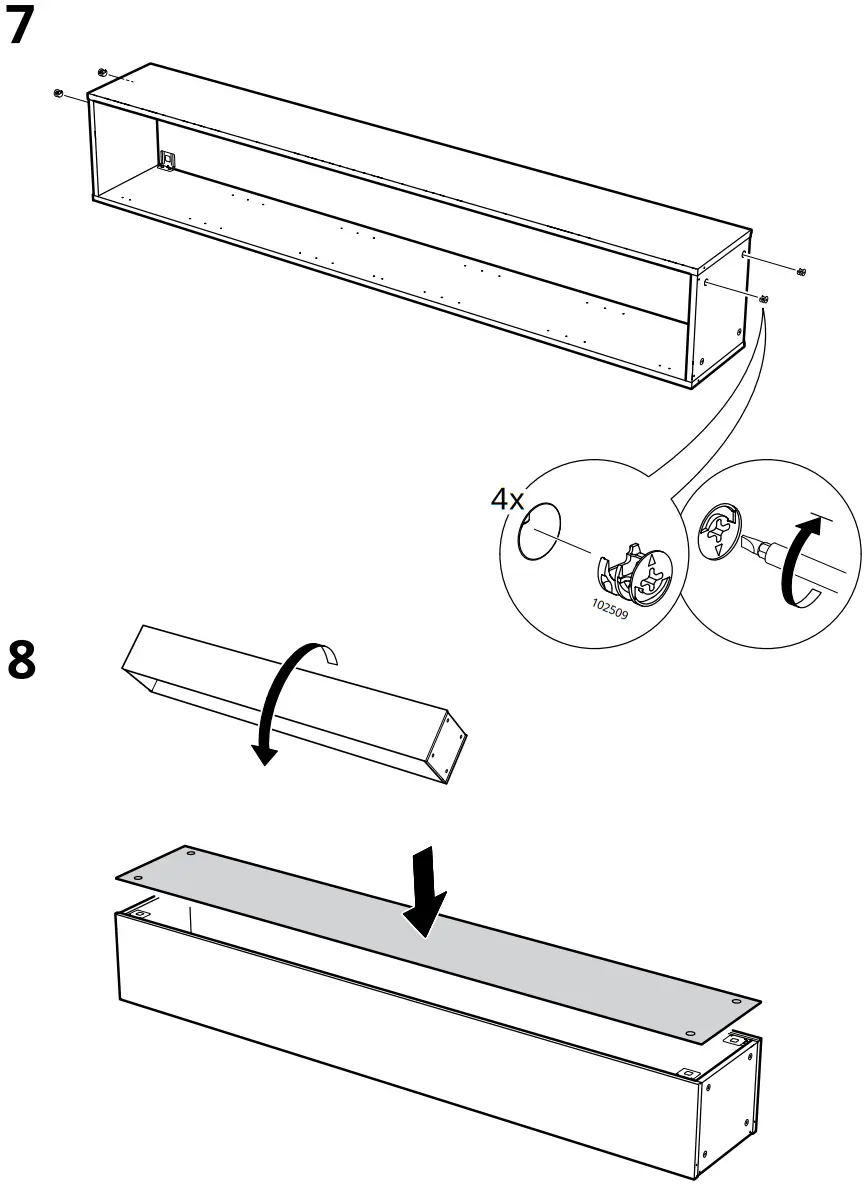 7

4x

102509

8