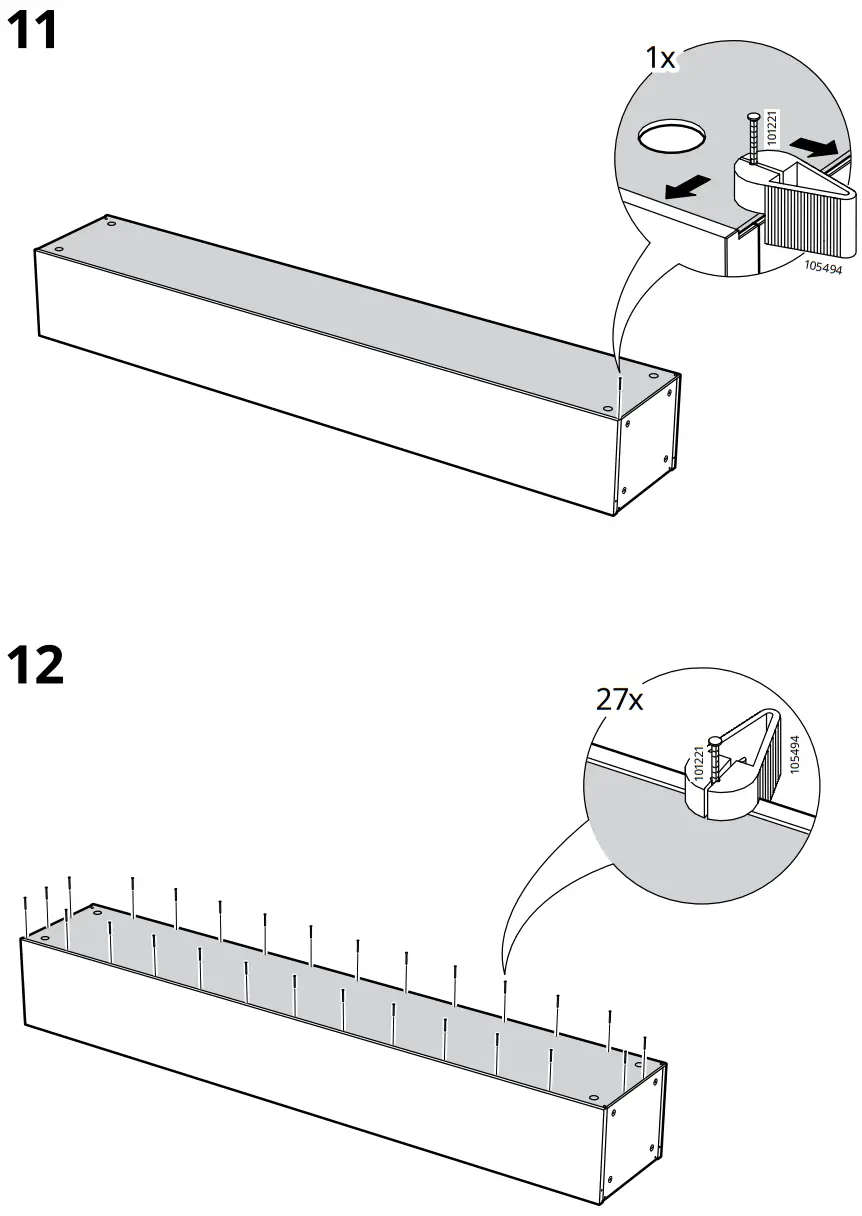 11

1x

101221

105494

12

27x

101221

105494