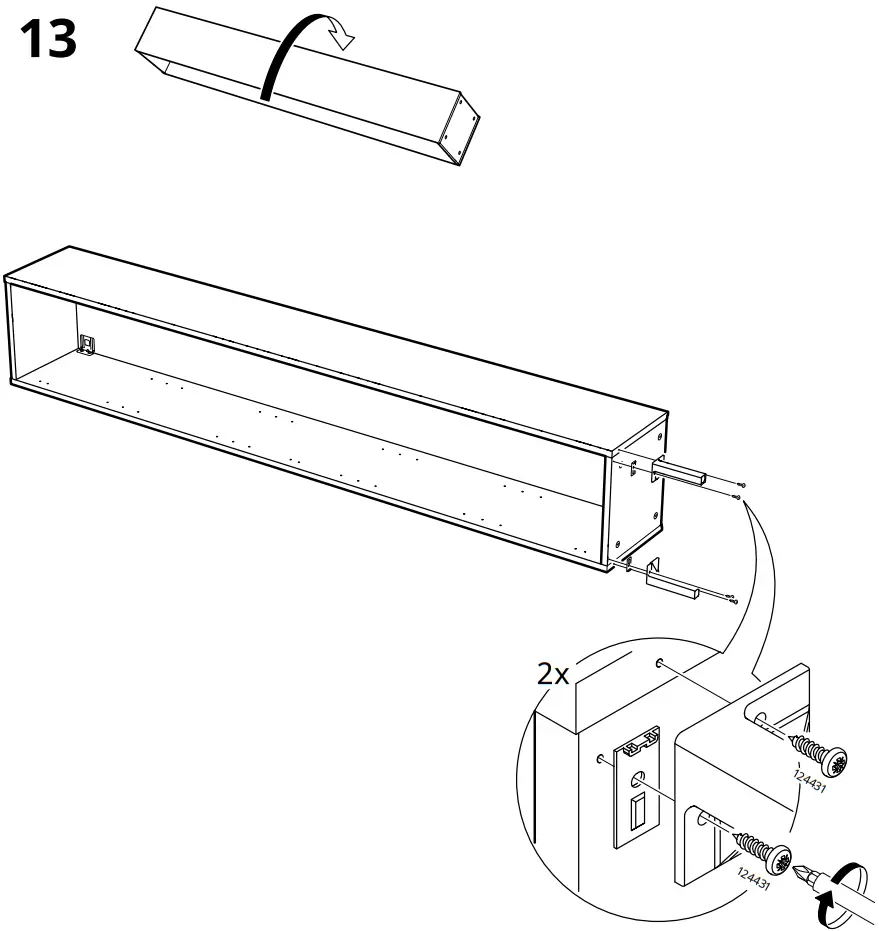 13

2x

124431

124431