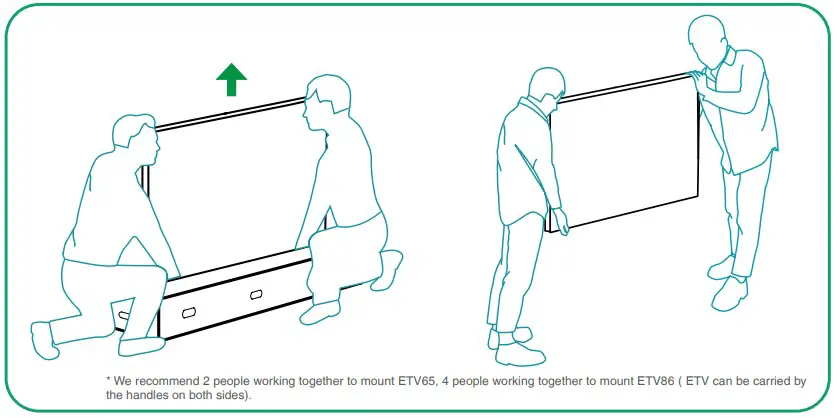 * We recommend 2 people working together to mount ETV65, 4 people working together to mount ETV86 ( ETV can be carried by the handles on both sides).