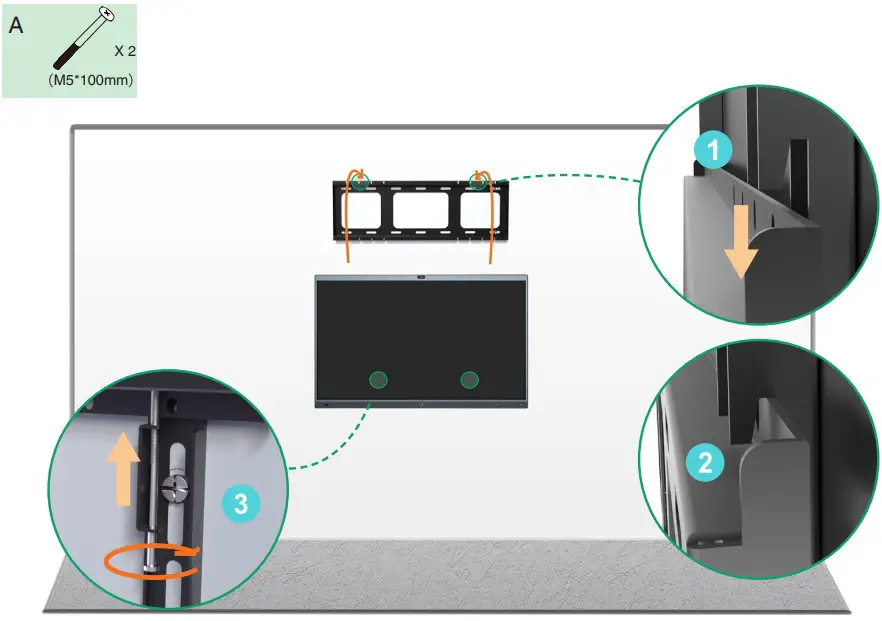 A
X 2
(M5*100mm)
1
2
3