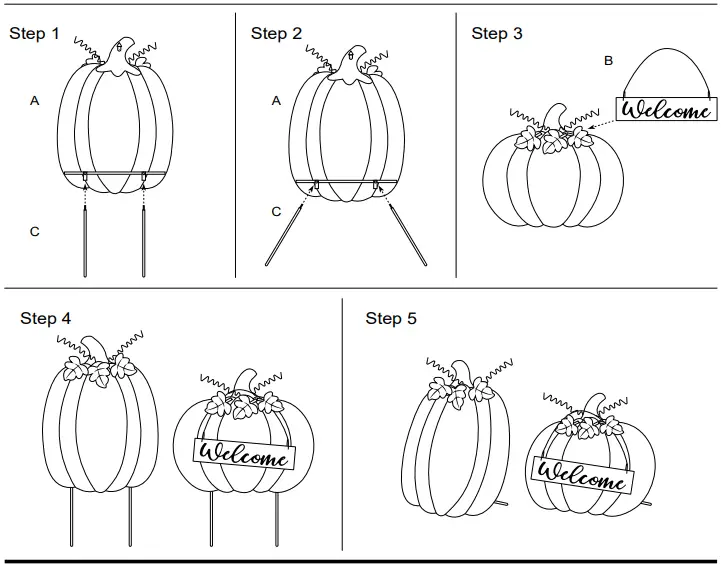 Step 1

A

C

Step 2

A

C

Step 3

B

Welcome

Step 4

Welcome

Step 5

Welcome