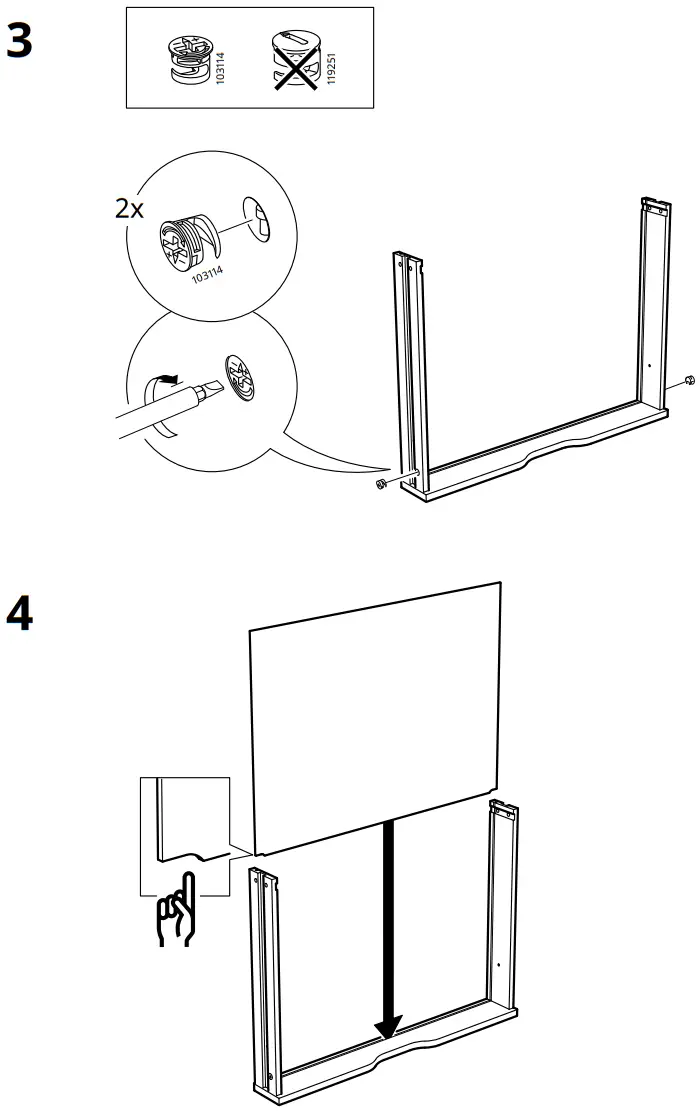 3

103114

119251

2x

103114

4