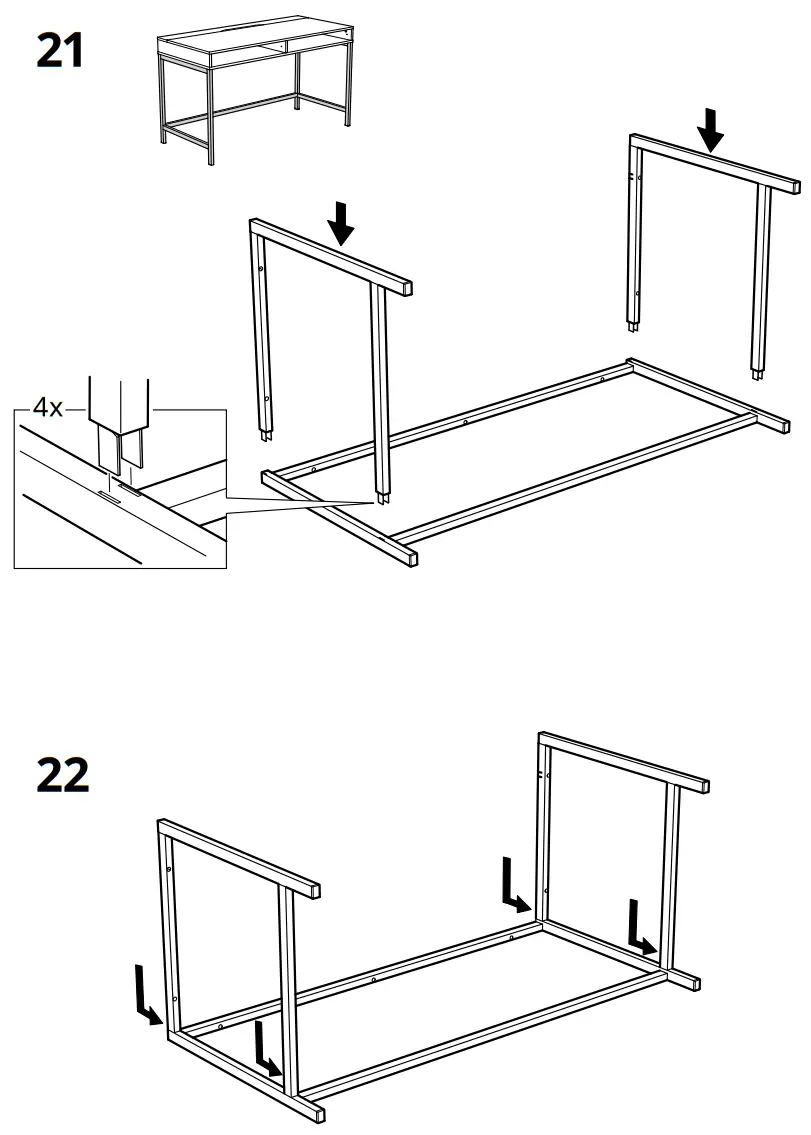 21

4x

22