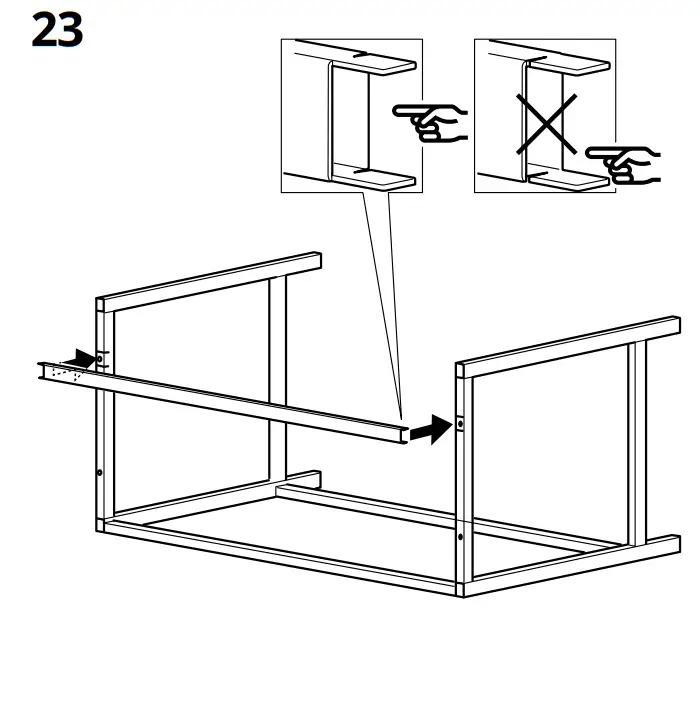 23