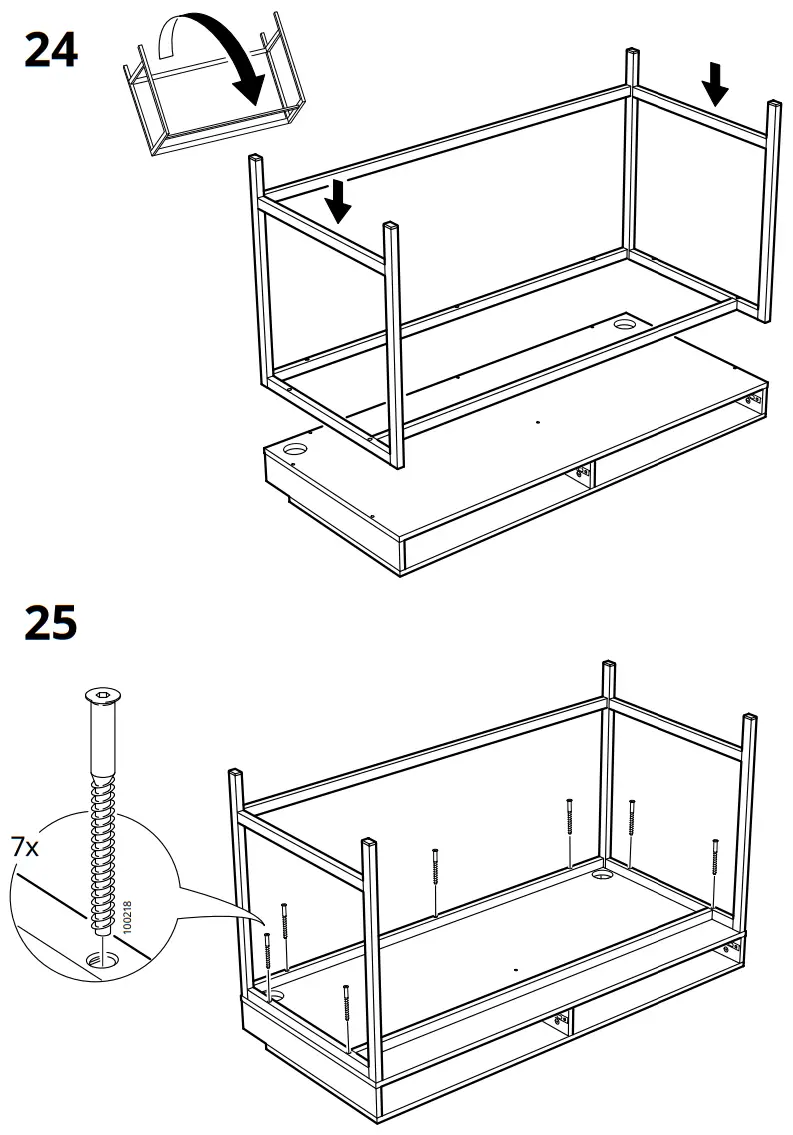 24

25

7x

100218