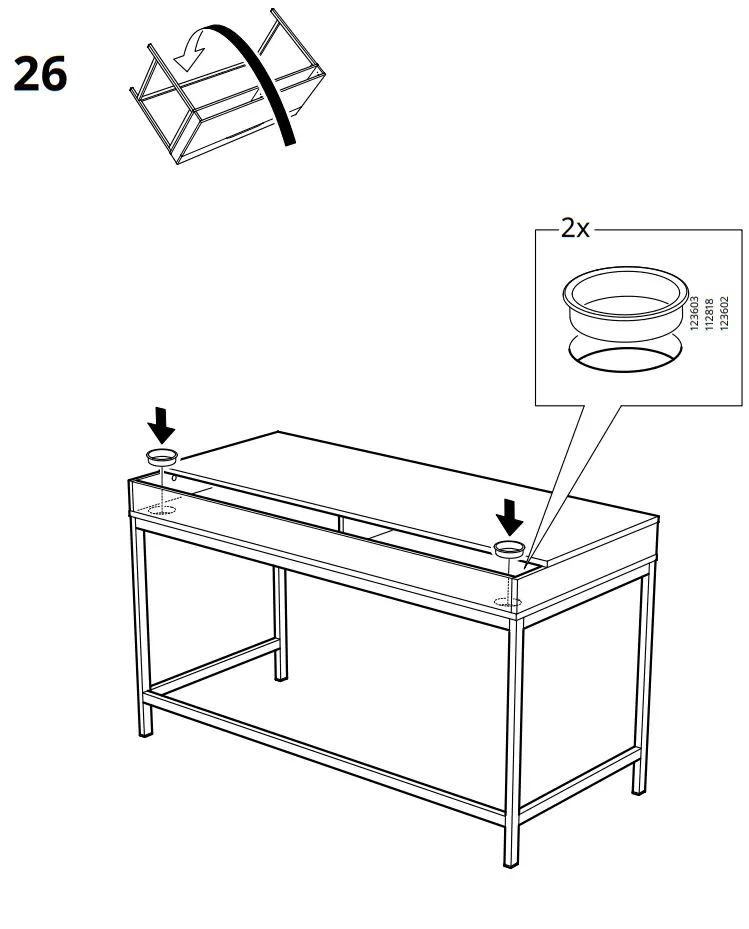 26

2x

123603
112818
123602