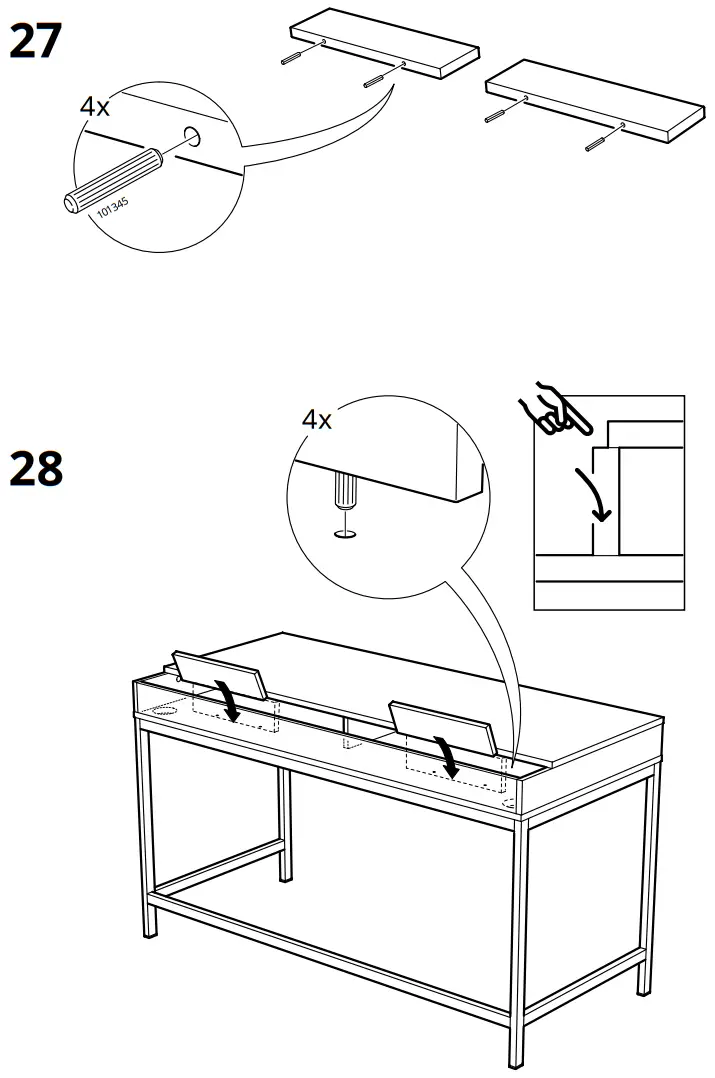 27

4x

101345

28

4x