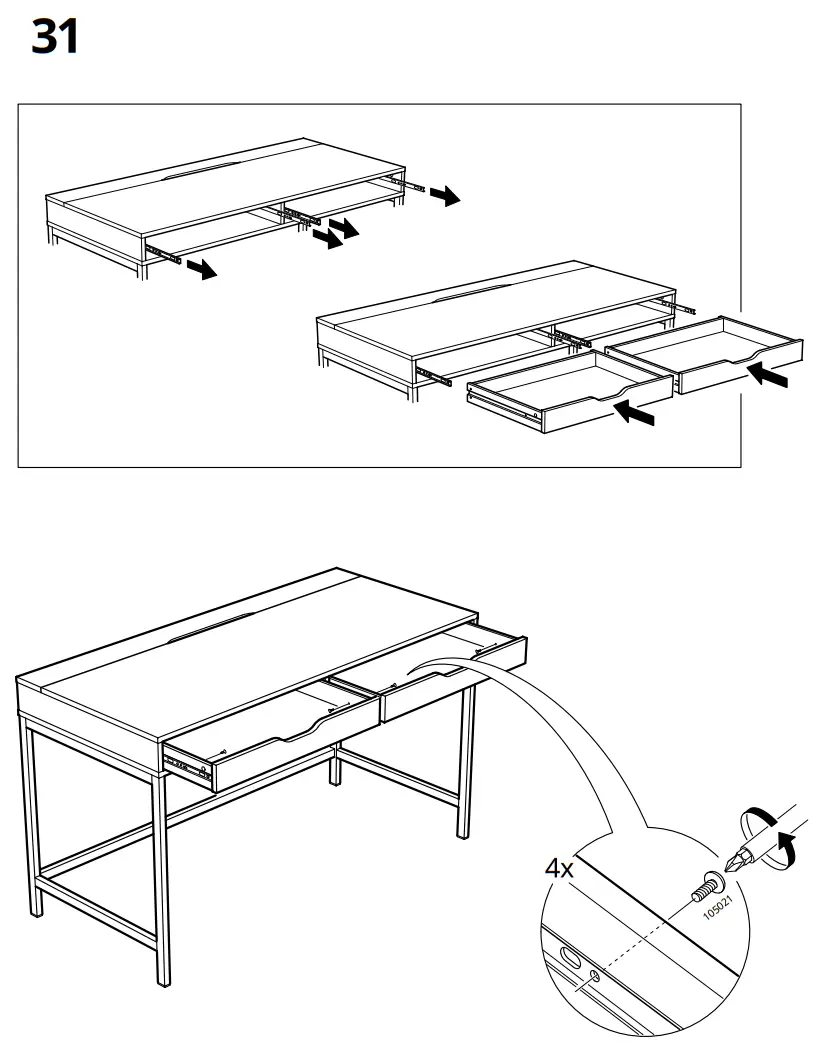 31

4x

105021