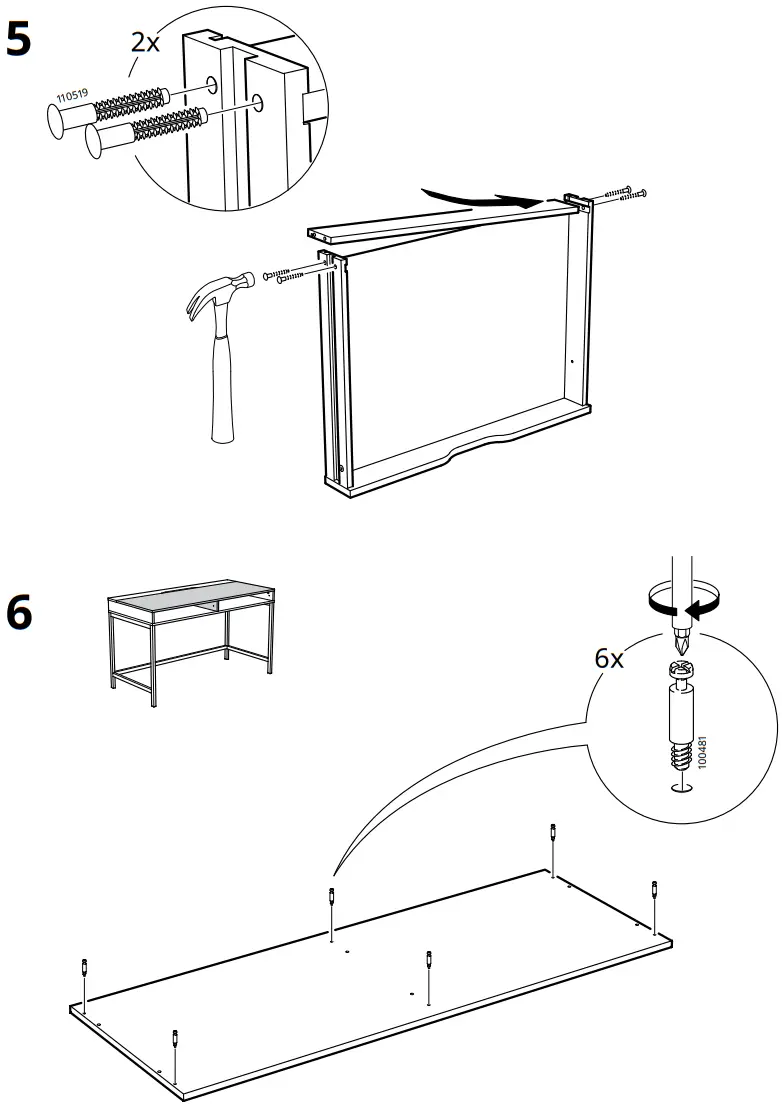 5

2x

110519

6

6x

100481