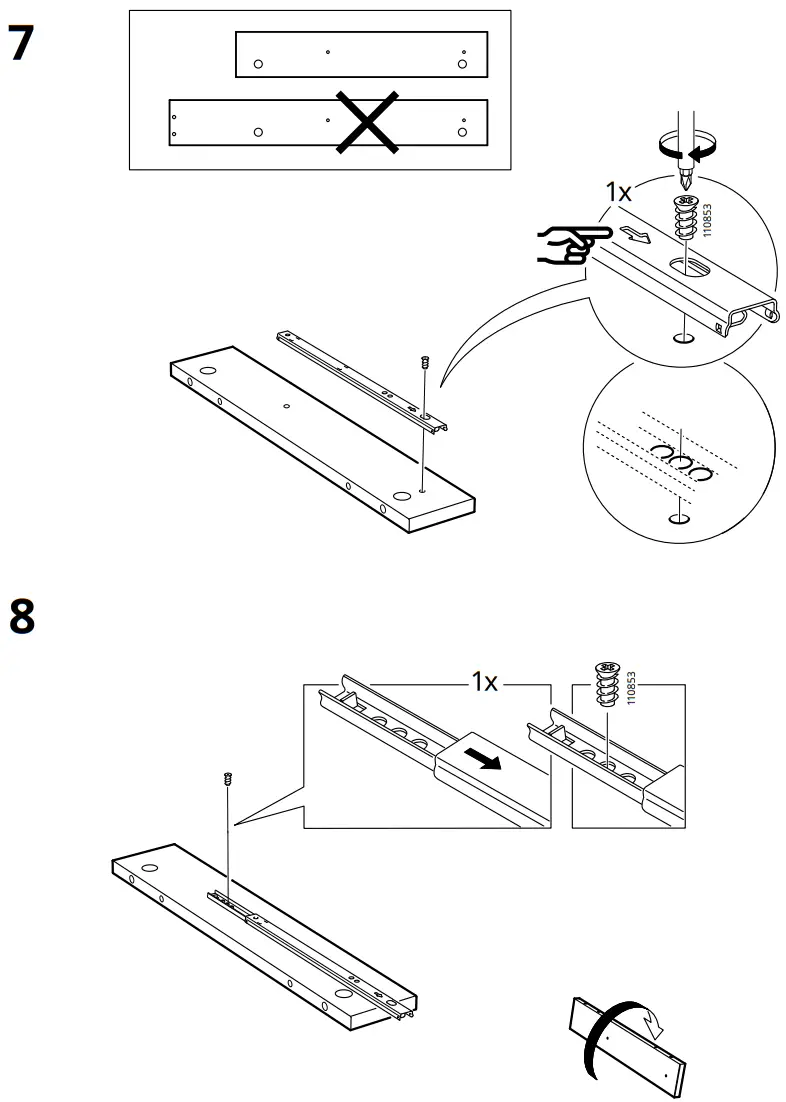 7

1x

110853

8

1x

110853