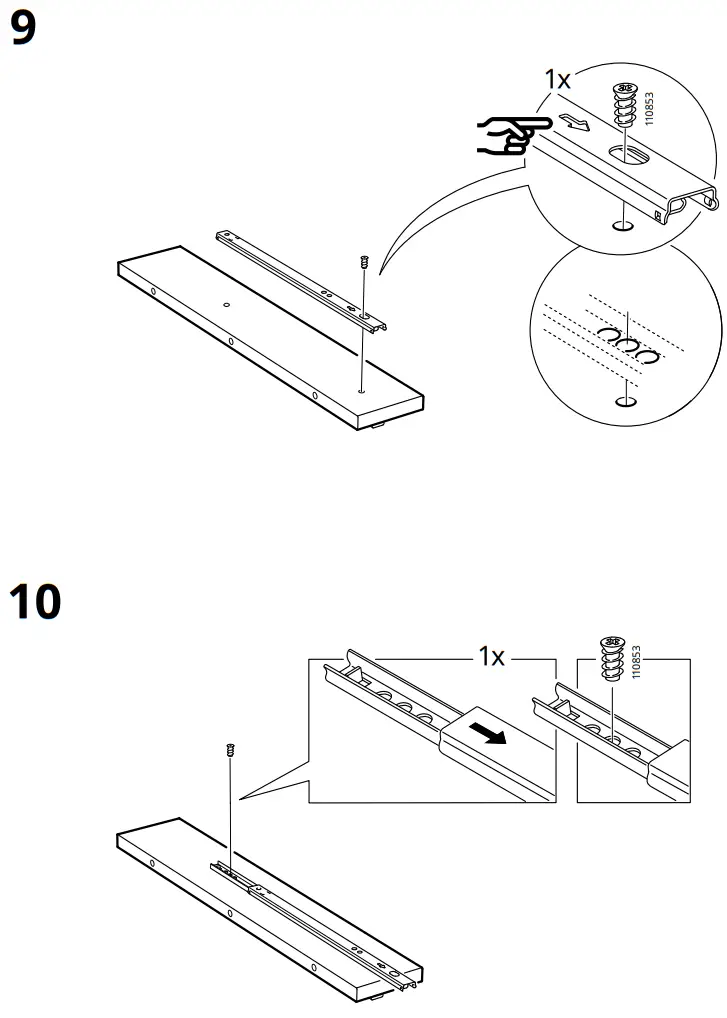 9

1x

110853

10

1x

110853