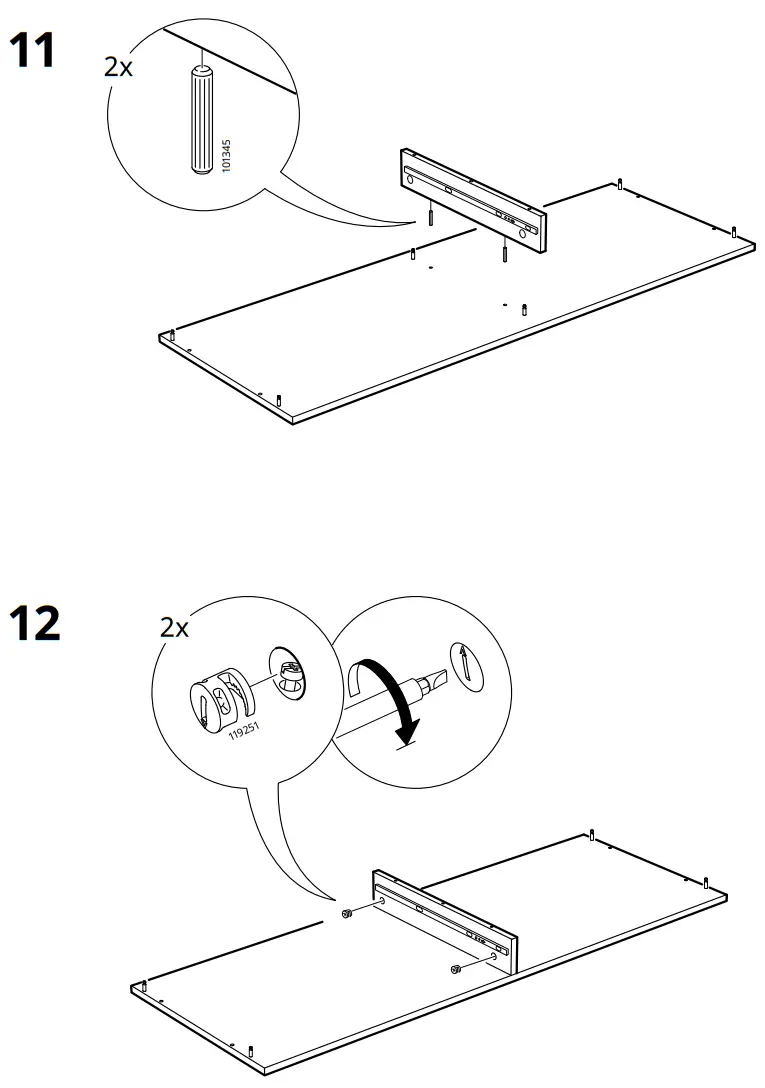 11

2x

101345

12

2x

119251