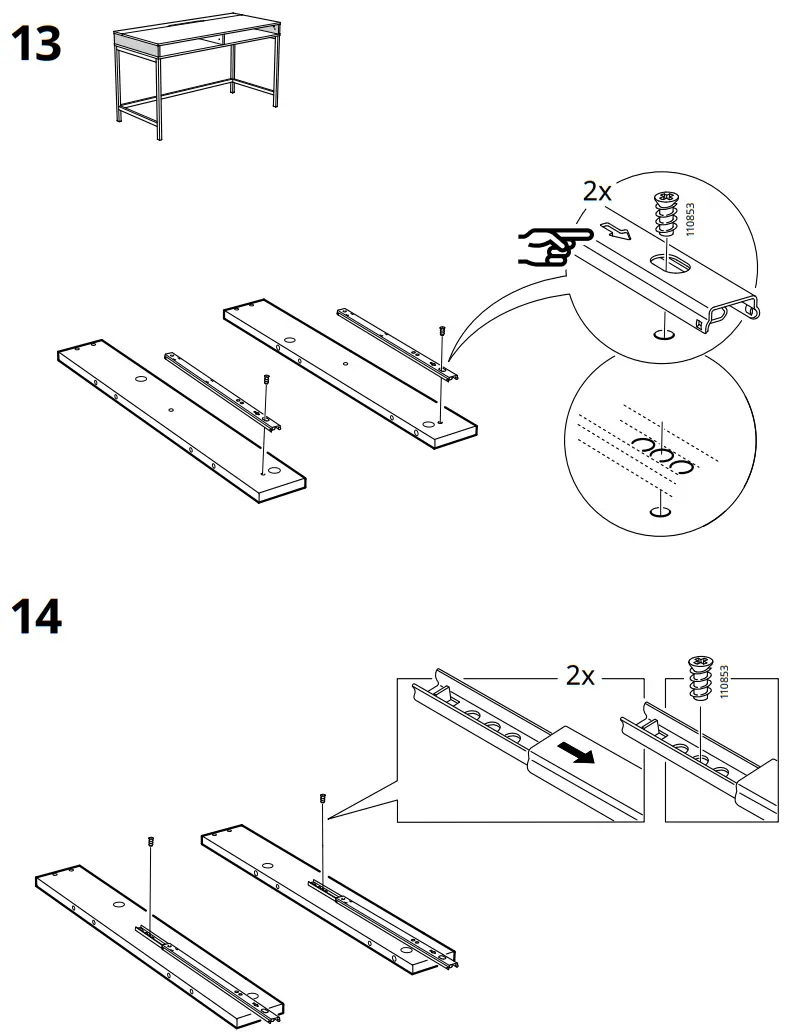 13

2x

110853

14

2x

110853