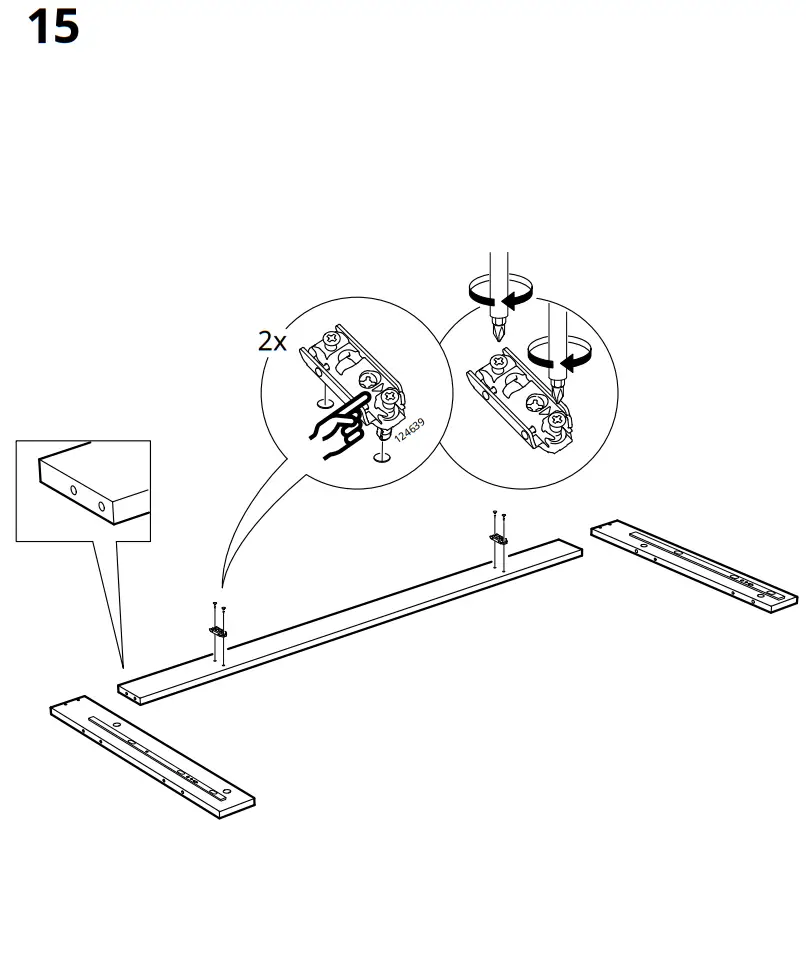 15

2x

124639