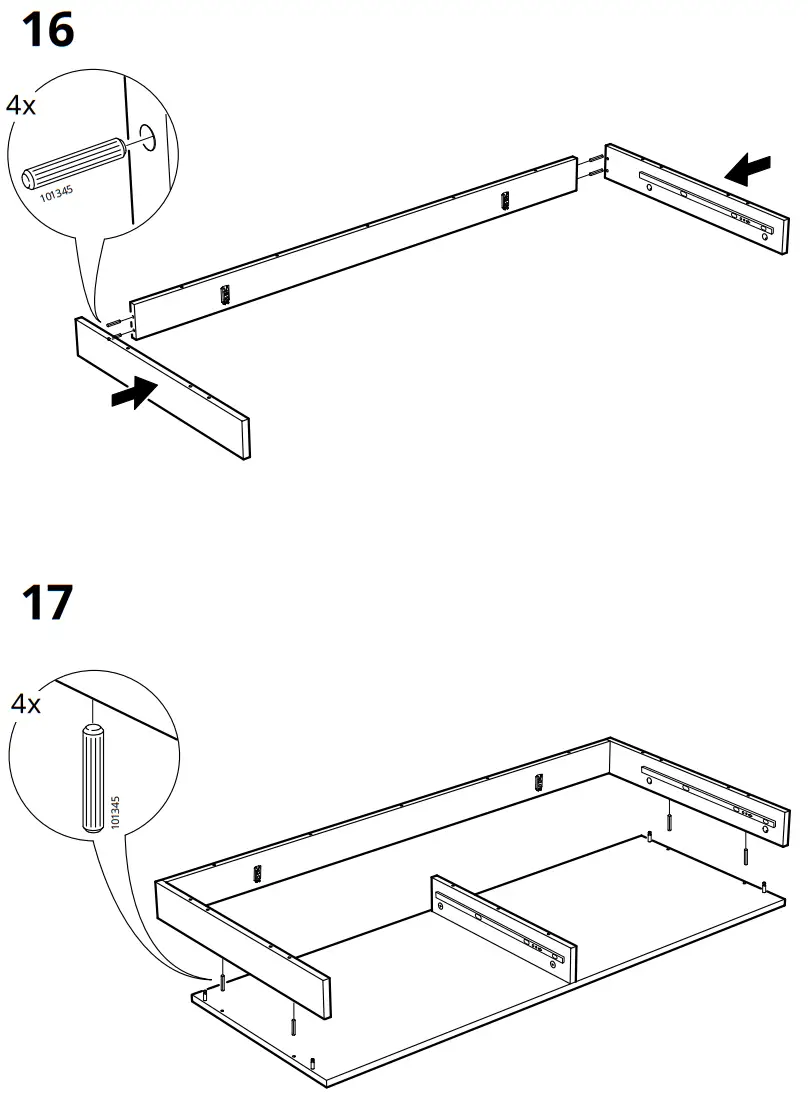 16

4x

101345

17

4x

101345