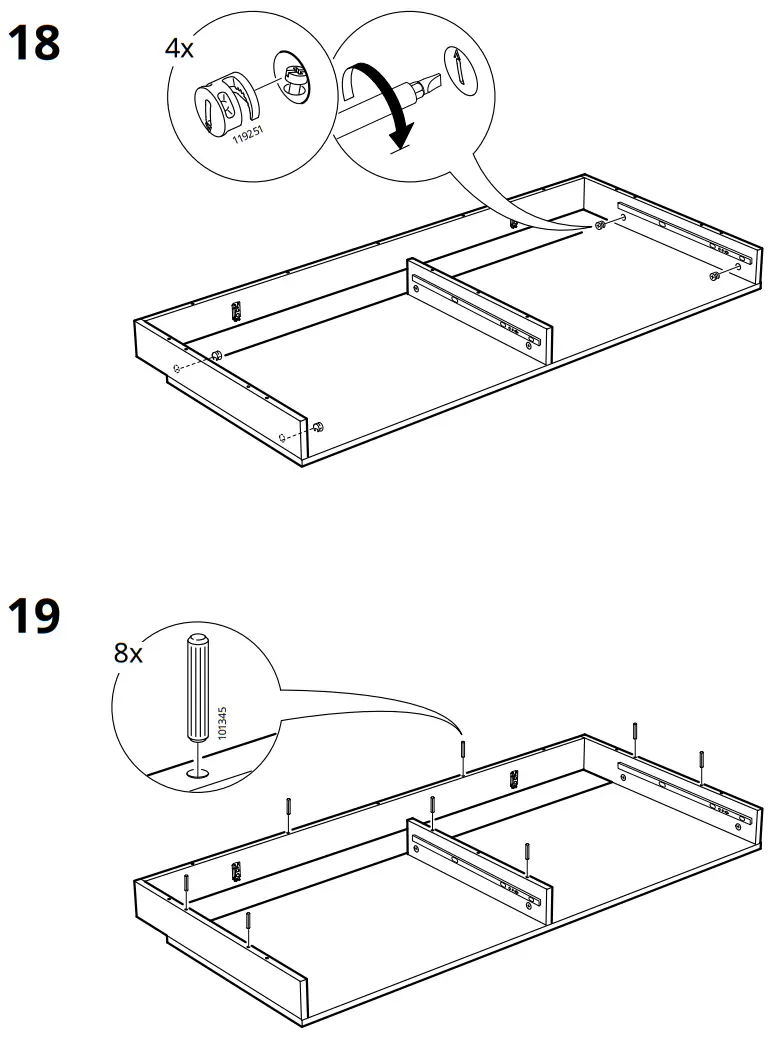 18

4x

119251

19

8x

101345