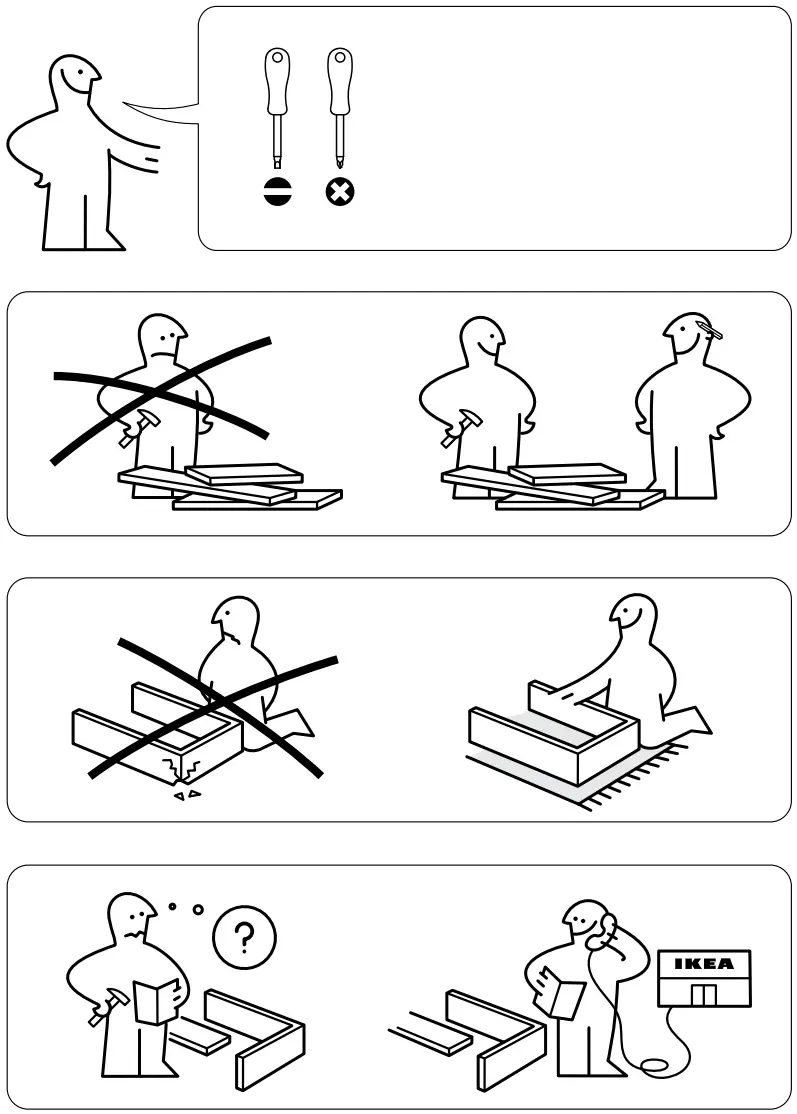 ?

IKEA