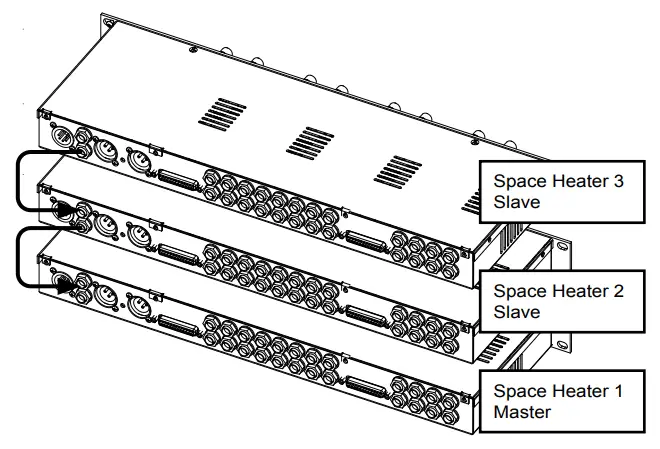 Space Heater 3
Slave

Space Heater 2
Slave

Space Heater 1
Master