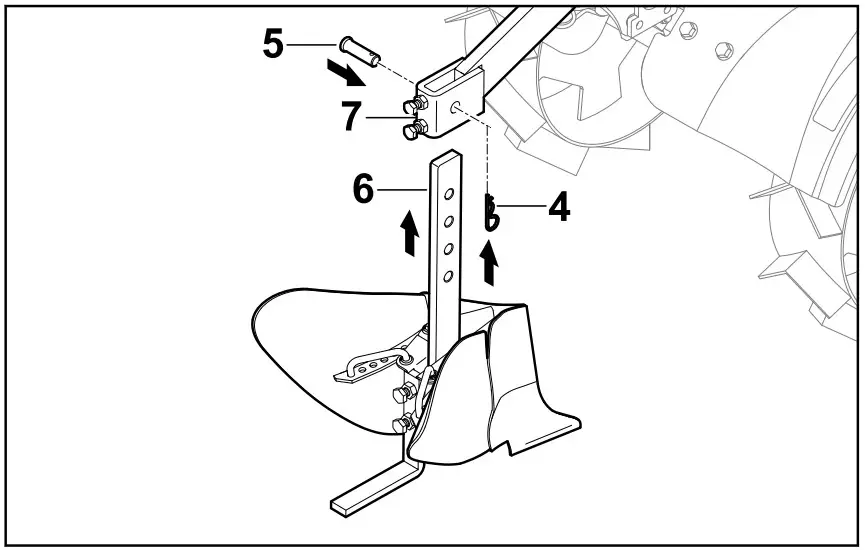 5
7
6
4