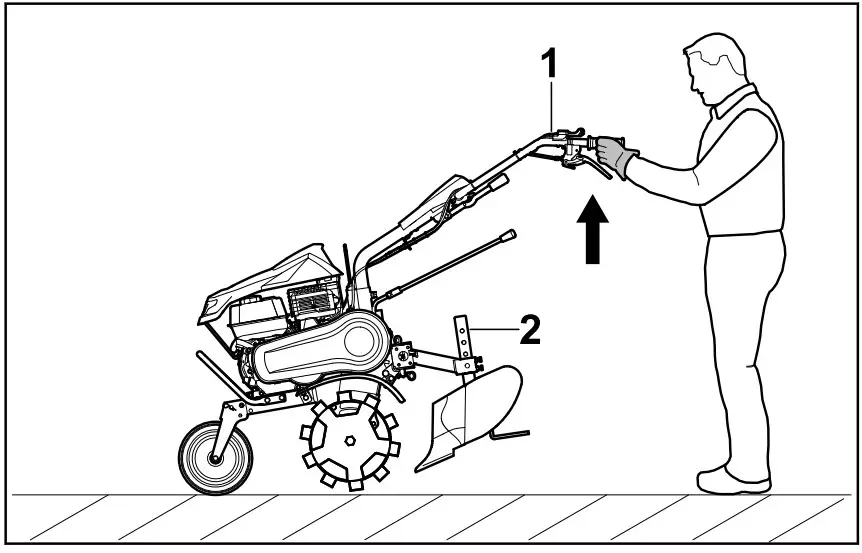 1
2