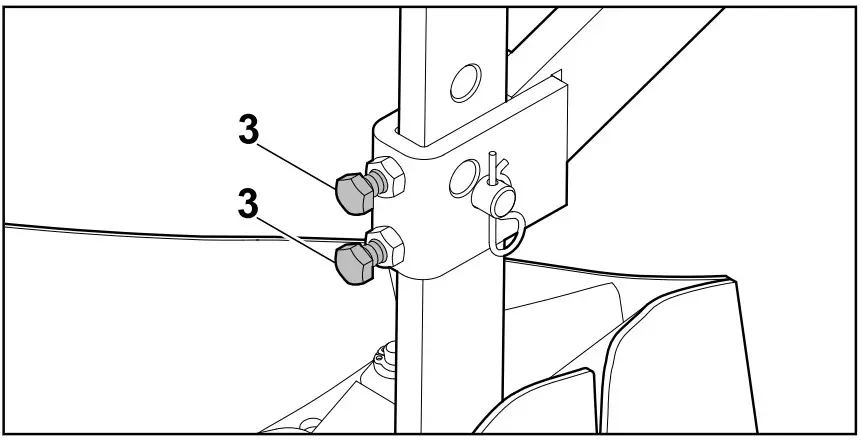 3
3