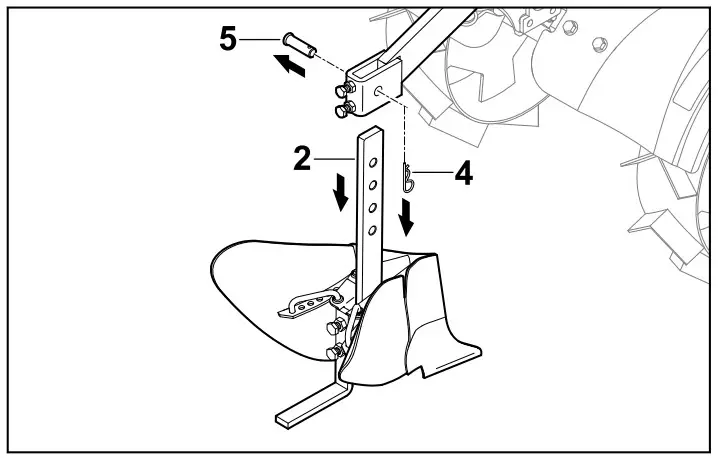 5
2
4