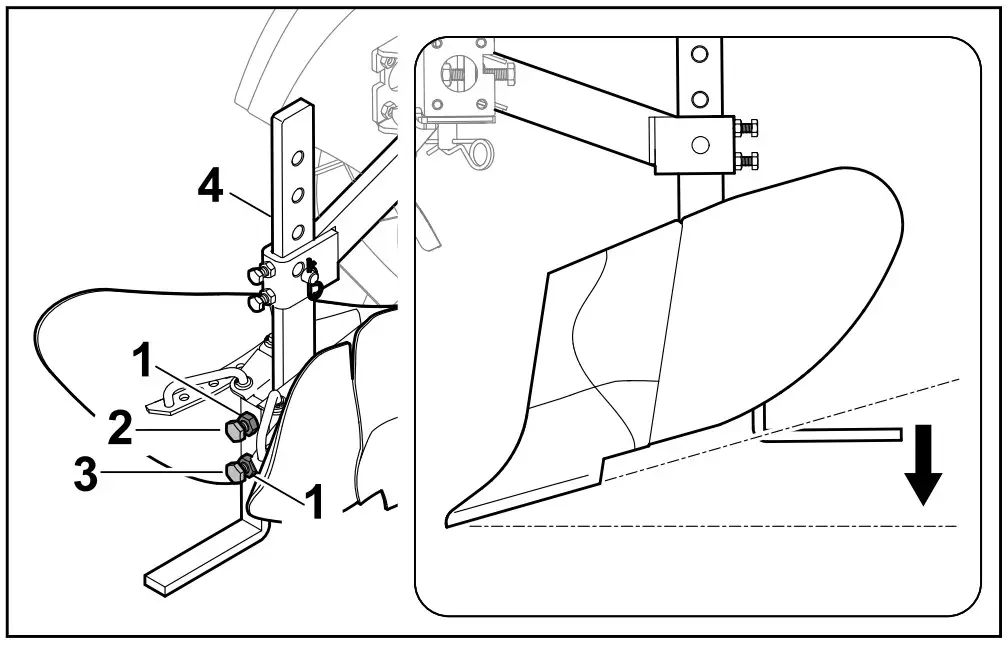 4
1
2
3
1