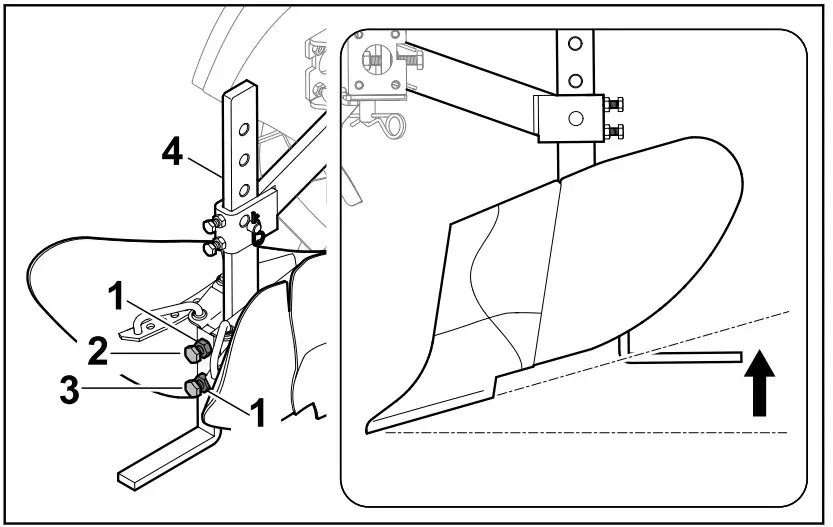 4
1
2
3
1