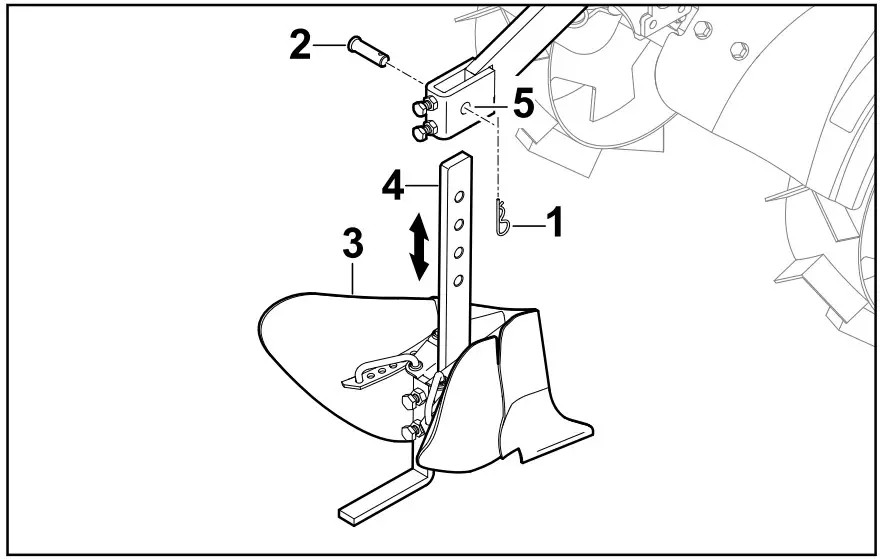 2
5
4
1
3