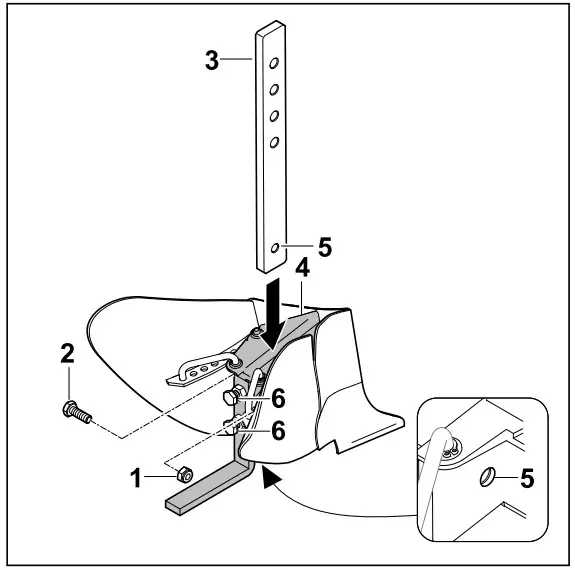 3
5
4
2
6
6
1
5