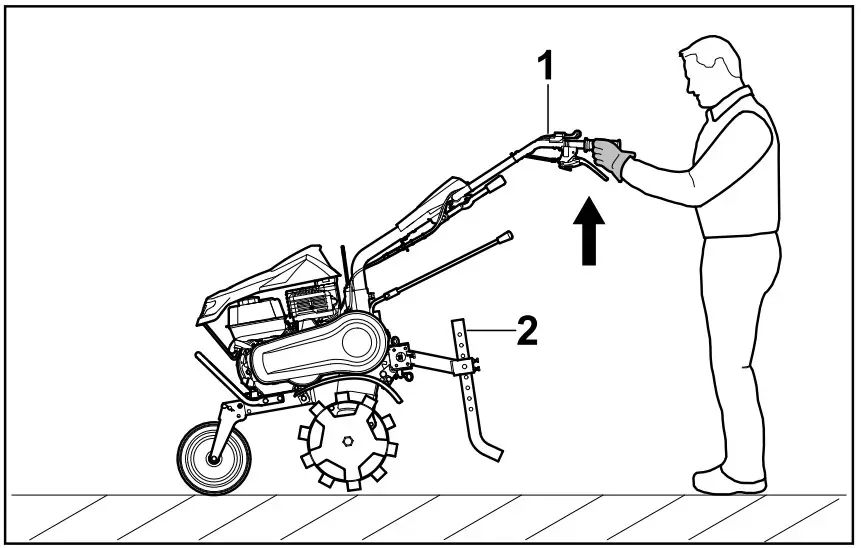 1

2