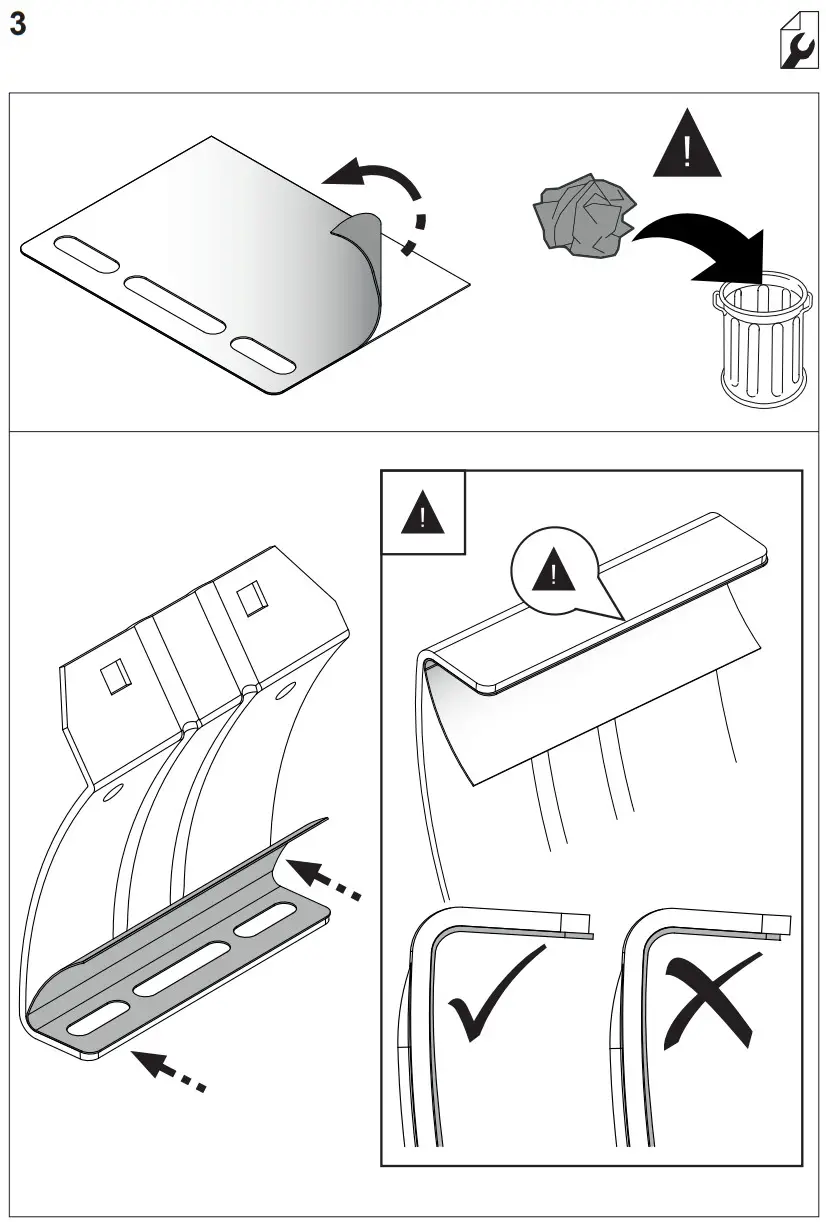 3