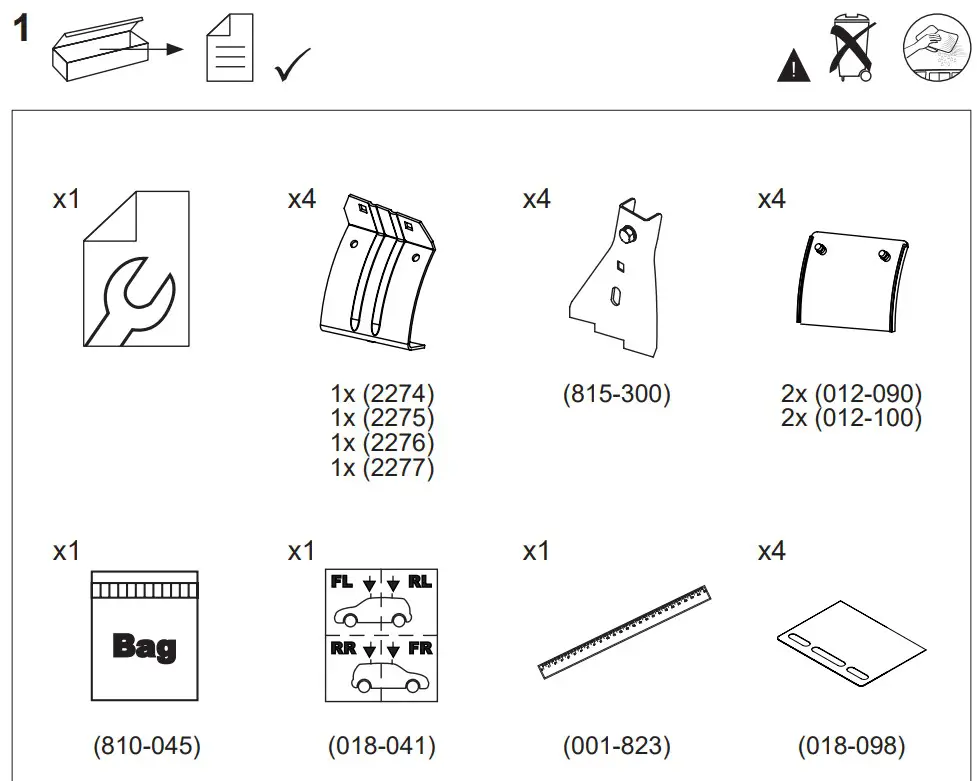 1

x1

x4

1x (2274)
1x (2275)
1x (2276)
1x (2277)

x4

(815-300)

x4

2x (012-090)
2x (012-100)

x1

Bag

(810-045)

x1

FL RL
RR FR

(018-041)

x1

(001-823)

x4

(018-098)