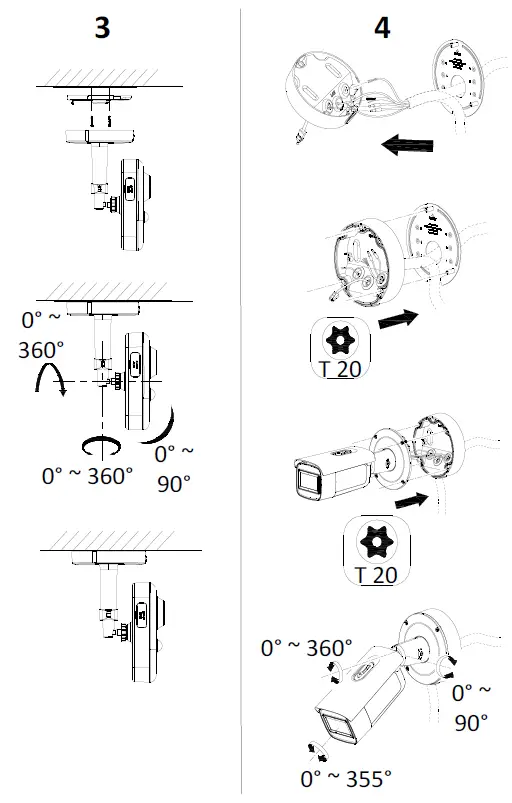 3

0° ~ 360°

0° ~ 360°

0° ~ 90°

4

T 20

T 20

0° ~ 360°

0° ~ 90°

0° ~ 355°