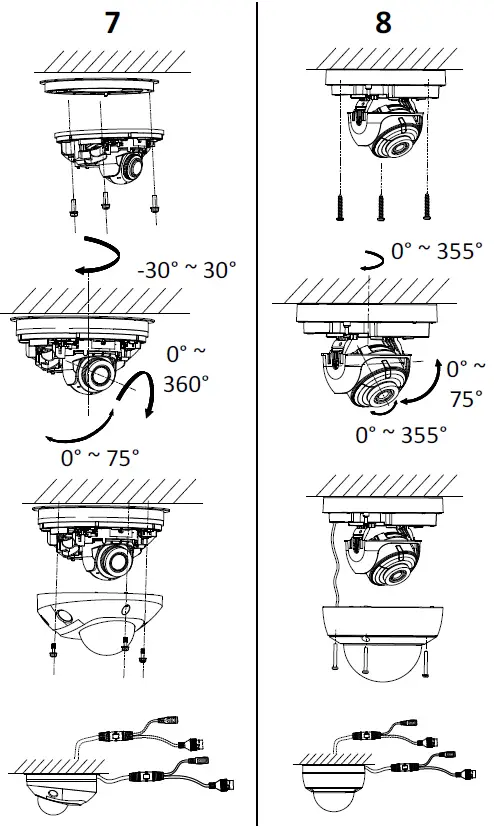 7

-30° ~ 30°

0° ~ 360°

0° ~ 75°

8

0° ~ 355°

0° ~ 75°

0° ~ 355°