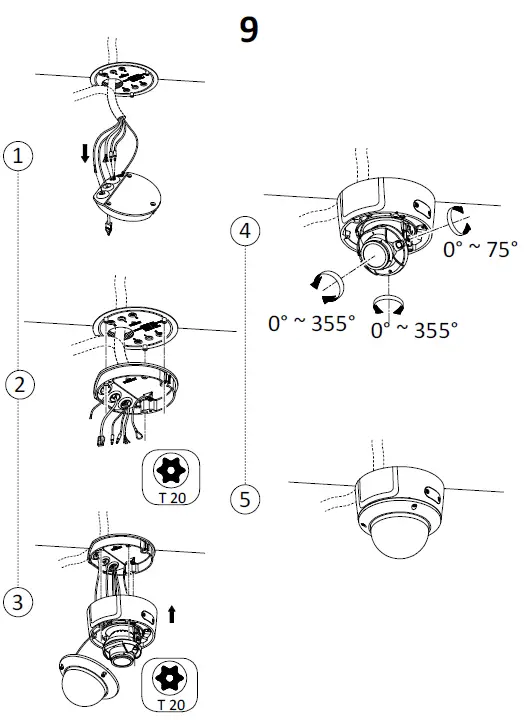 9

1

2

T 20

3

T 20

4

0° ~ 75°

0° ~ 355°

0° ~ 355°

5