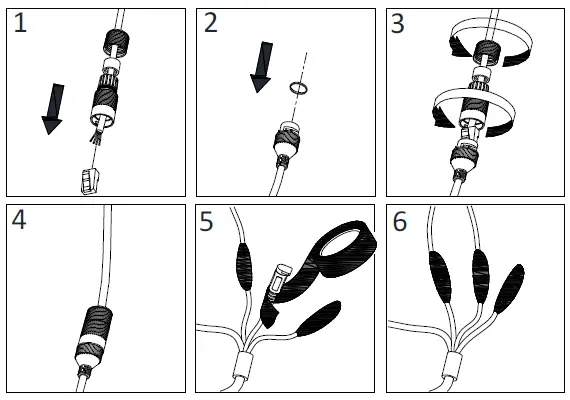 1

2

3

4

5

6