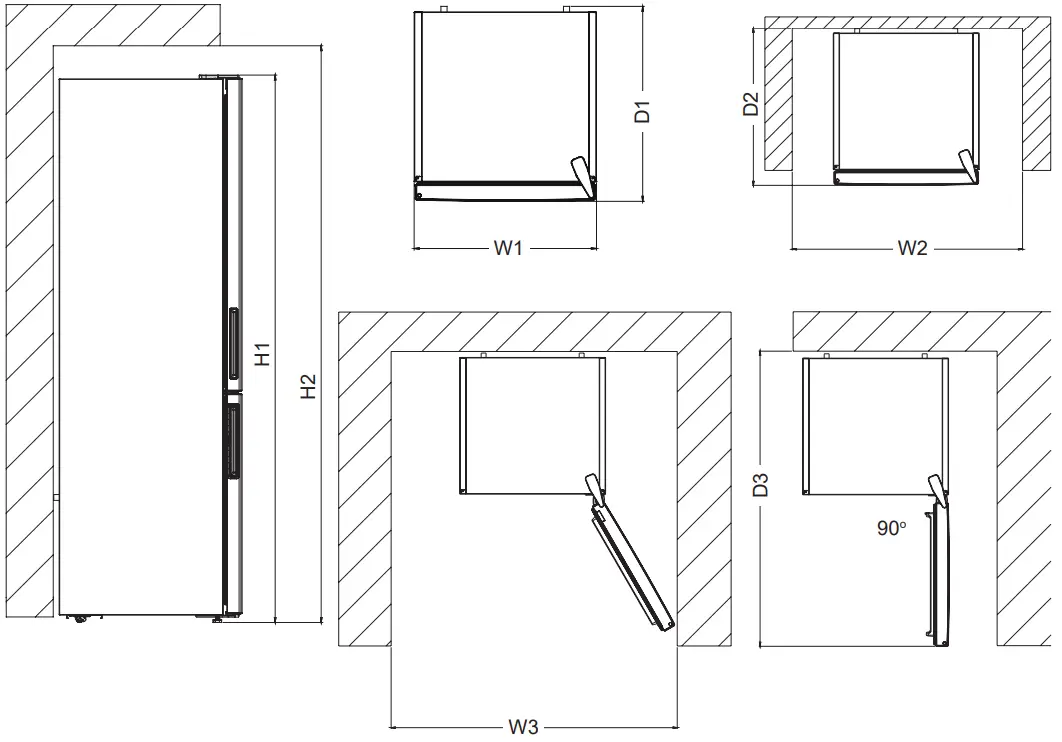 H1

H2

D1

W1

D2

W2

W3

D3

90°