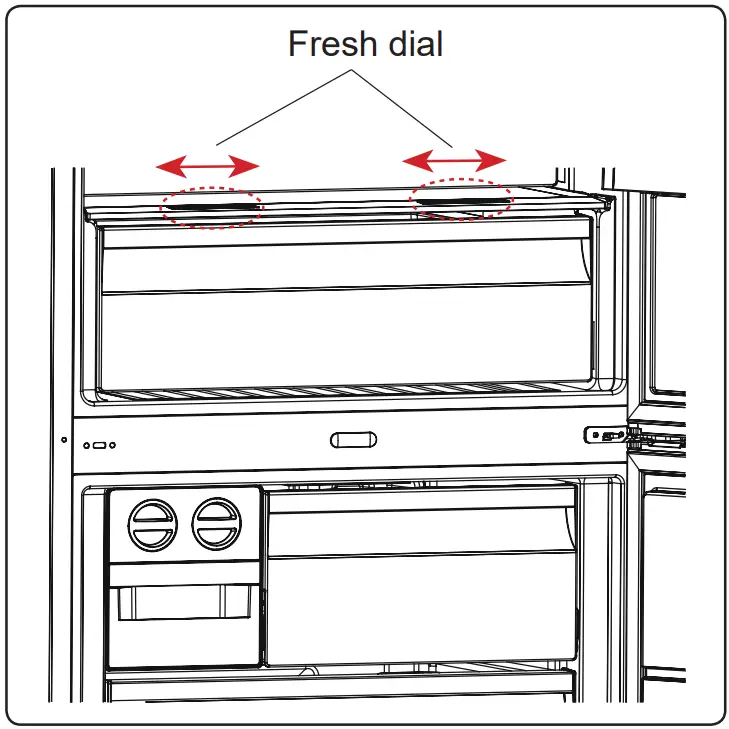 Fresh dial