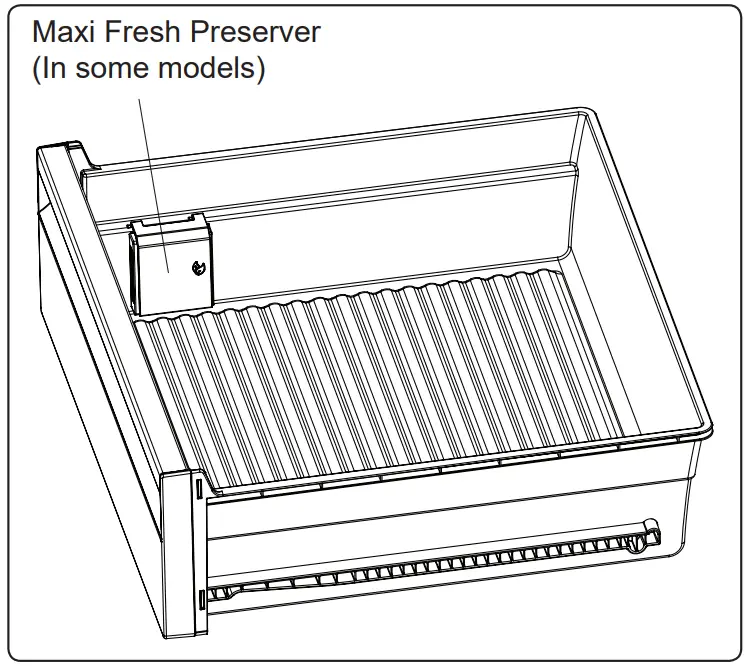 Maxi Fresh Preserver
(In some models)