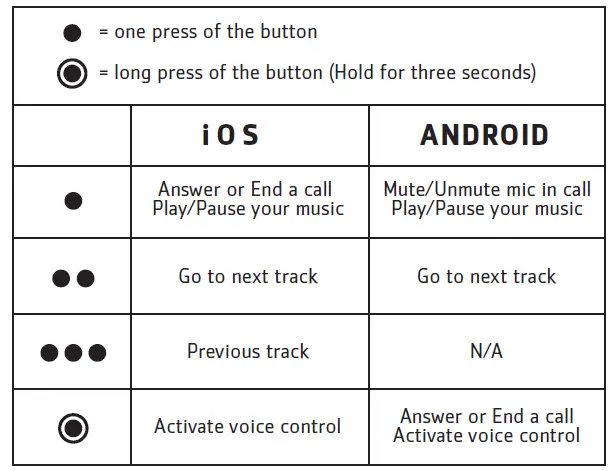 ● = one press of the button

◉ = long press of the button (Hold for three seconds)

| | iOS | ANDROID |
|---|---|---|
| ● | Answer or End a call Play/Pause your music | Mute/Unmute mic in call Play/Pause your music |
| ●● | Go to next track | Go to next track |
| ●●● | Previous track | N/A |
| ◉ | Activate voice control | Answer or End a call Activate voice control |