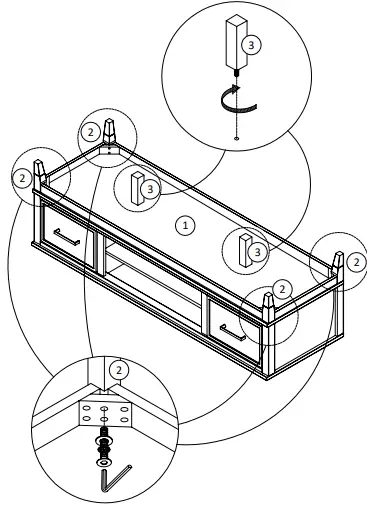 3
2
2
3
1
3
2
2
2