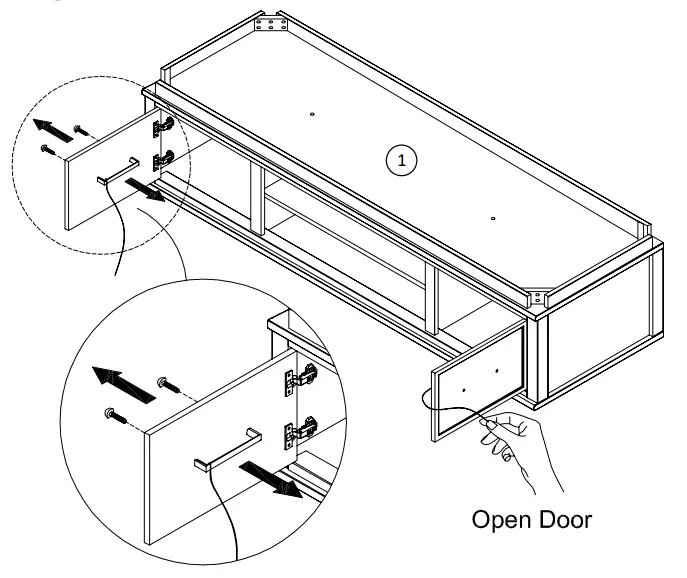 1

Open Door