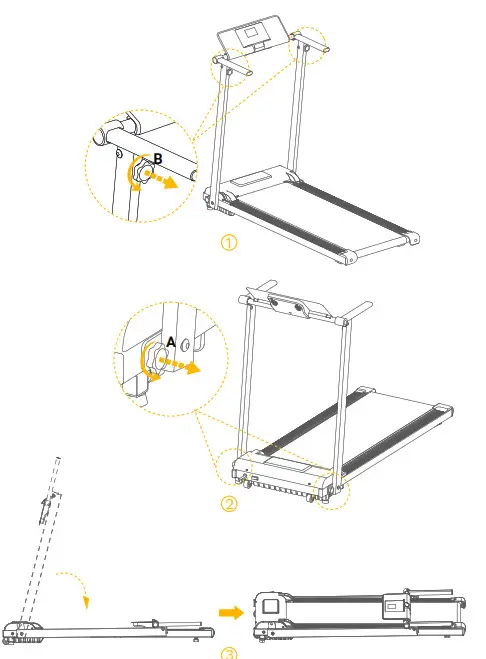 B

①

A

②

③